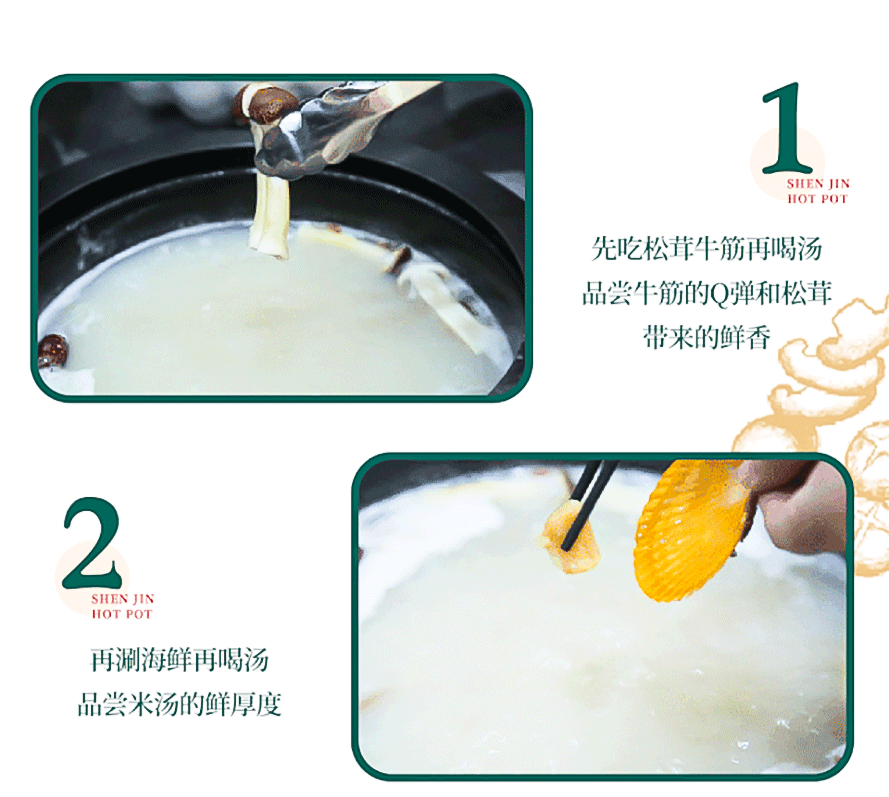 1
SHEN JIN
HOT POT

先吃松茸牛筋再喝汤
品尝牛筋的Q弹和松茸
带来的鲜香

2
SHEN JIN
HOT POT

再涮海鲜再喝汤
品尝米汤的鲜厚度